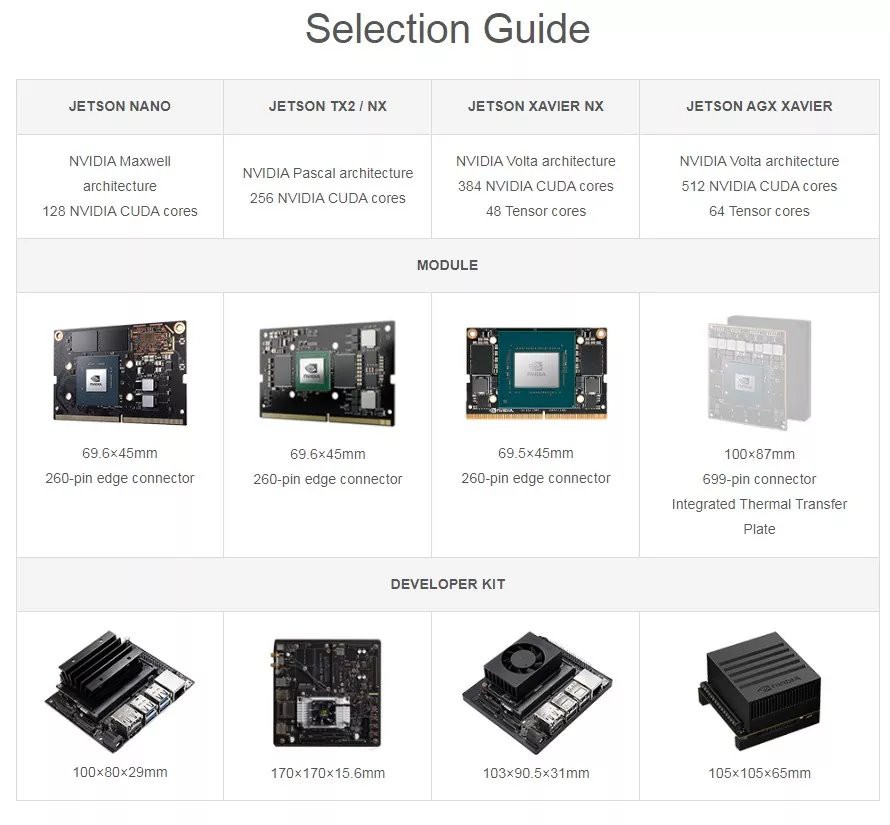 Selection Guide

| JETSON NANO | JETSON TX2 / NX | JETSON XAVIER NX | JETSON AGX XAVIER |
|---|---|---|---|
| NVIDIA Maxwell architecture 128 NVIDIA CUDA cores | NVIDIA Pascal architecture 256 NVIDIA CUDA cores | NVIDIA Volta architecture 384 NVIDIA CUDA cores 48 Tensor cores | NVIDIA Volta architecture 512 NVIDIA CUDA cores 64 Tensor cores |
| MODULE | | | |
| 69.6×45mm 260-pin edge connector | 69.6×45mm 260-pin edge connector | 69.5×45mm 260-pin edge connector | 100×87mm 699-pin connector Integrated Thermal Transfer Plate |
| DEVELOPER KIT | | | |
| 100×80×29mm | 170×170×15.6mm | 103×90.5×31mm | 105×105×65mm |